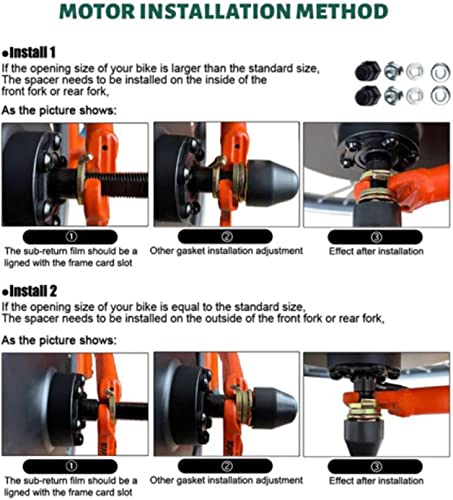 MOTOR INSTALLATION METHOD

●Install 1
If the opening size of your bike is larger than the standard size, The spacer needs to be installed on the inside of the front fork or rear fork,

As the picture shows:

①
The sub-return film should be a ligned with the frame card slot

②
Other gasket installation adjustment

③
Effect after installation

●Install 2
If the opening size of your bike is equal to the standard size, The spacer needs to be installed on the outside of the front fork or rear fork,

As the picture shows:

①
The sub-return film should be a ligned with the frame card slot

②
Other gasket installation adjustment

③
Effect after installation