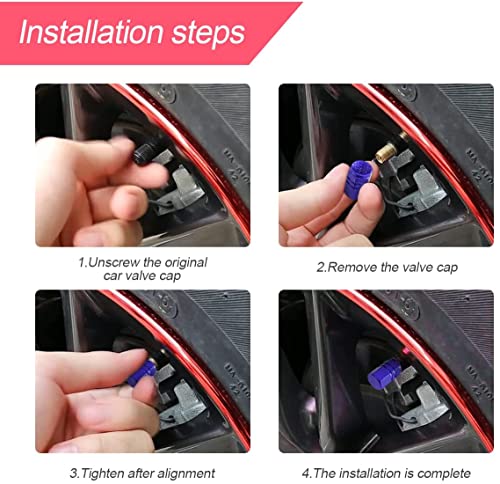 Installation steps

1.Unscrew the original car valve cap

2.Remove the valve cap

3.Tighten after alignment

4.The installation is complete