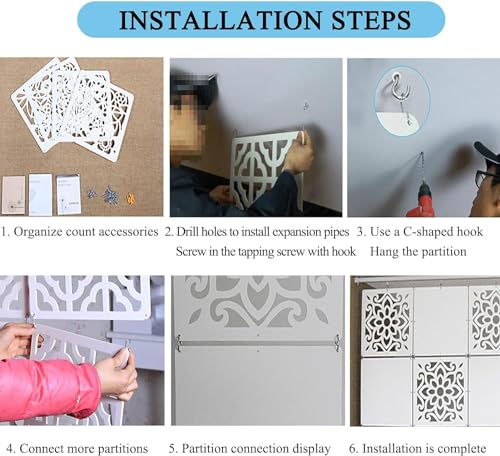 INSTALLATION STEPS

1. Organize count accessories

2. Drill holes to install expansion pipes
Screw in the tapping screw with hook

3. Use a C-shaped hook
Hang the partition

4. Connect more partitions

5. Partition connection display

6. Installation is complete