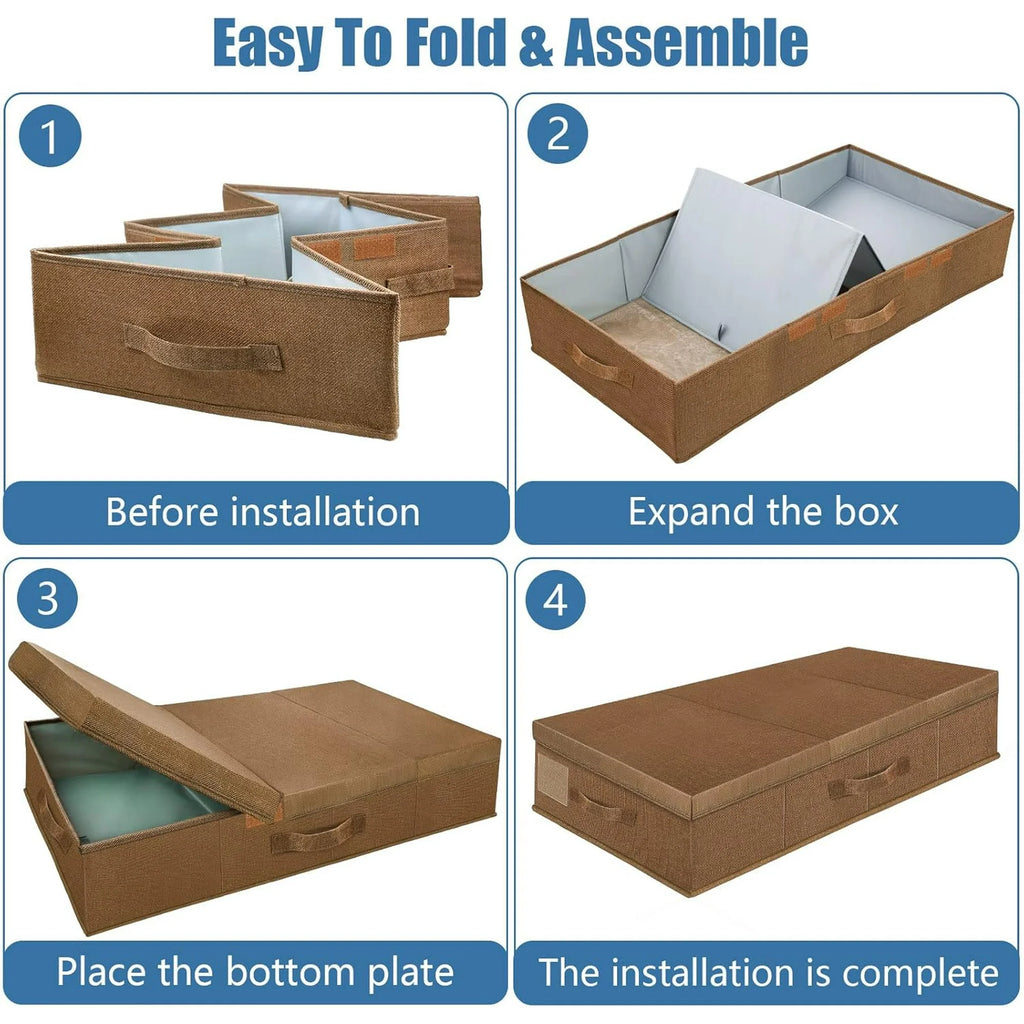 Easy To Fold & Assemble

1

Before installation

2

Expand the box

3

Place the bottom plate

4

The installation is complete